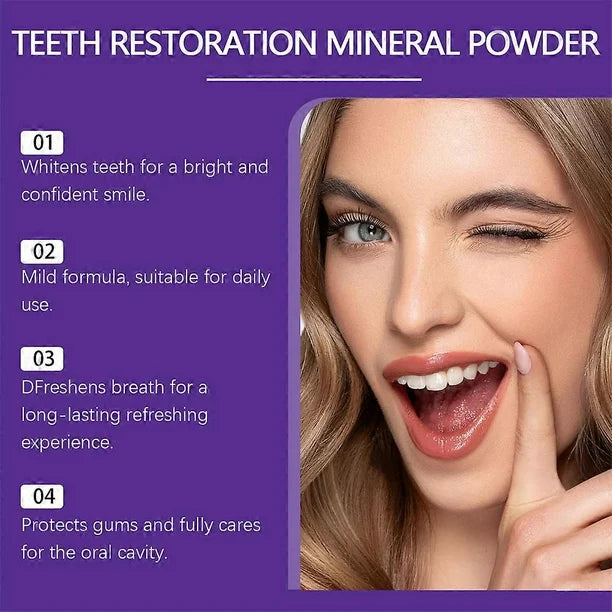 TEETH RESTORATION MINERAL POWDER

01
Whitens teeth for a bright and confident smile.

02
Mild formula, suitable for daily use.

03
DFreshens breath for a long-lasting refreshing experience.

04
Protects gums and fully cares for the oral cavity.