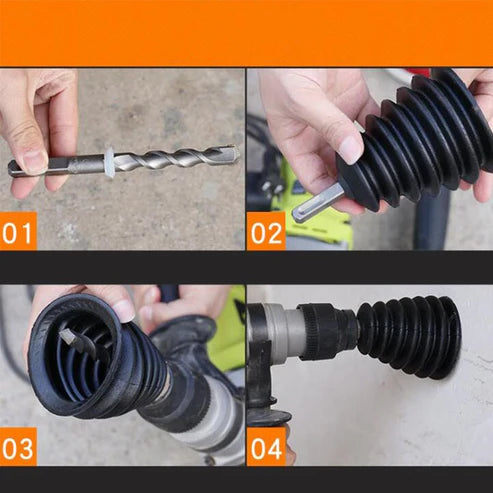 01

02

03

04